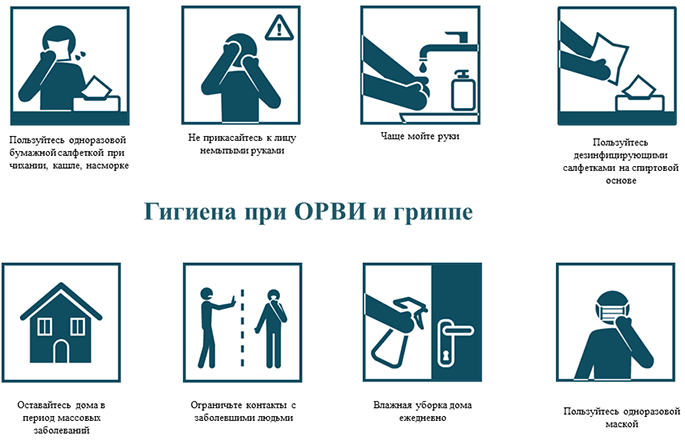 Пользуйтесь одноразовой бумажной салфеткой при чихании, кашле, насморке

Не прикасайтесь к лицу немытыми руками

Чаще мойте руки

Пользуйтесь дезинфицирующими салфетками на спиртовой основе

Гигиена при ОРВИ и гриппе

Оставайтесь дома в период массовых заболеваний

Ограничьте контакты с заболевшими людьми

Влажная уборка дома ежедневно

Пользуйтесь одноразовой маской